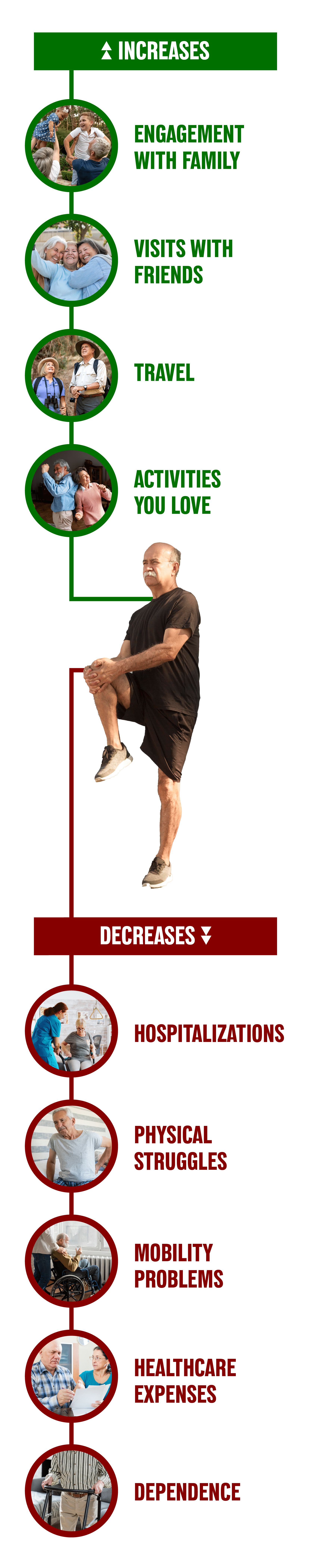 INCREASES

ENGAGEMENT WITH FAMILY

VISITS WITH FRIENDS

TRAVEL

ACTIVITIES YOU LOVE

DECREASES

HOSPITALIZATIONS

PHYSICAL STRUGGLES

MOBILITY PROBLEMS

HEALTHCARE EXPENSES

DEPENDENCE